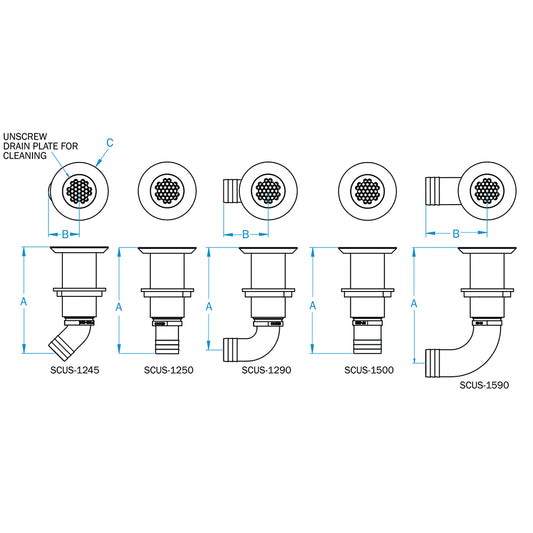 UNSCREW
DRAIN PLATE FOR
CLEANING

C

B

B

B

A

A

A

A

A

SCUS-1245

SCUS-1250

SCUS-1290

SCUS-1500

SCUS-1590